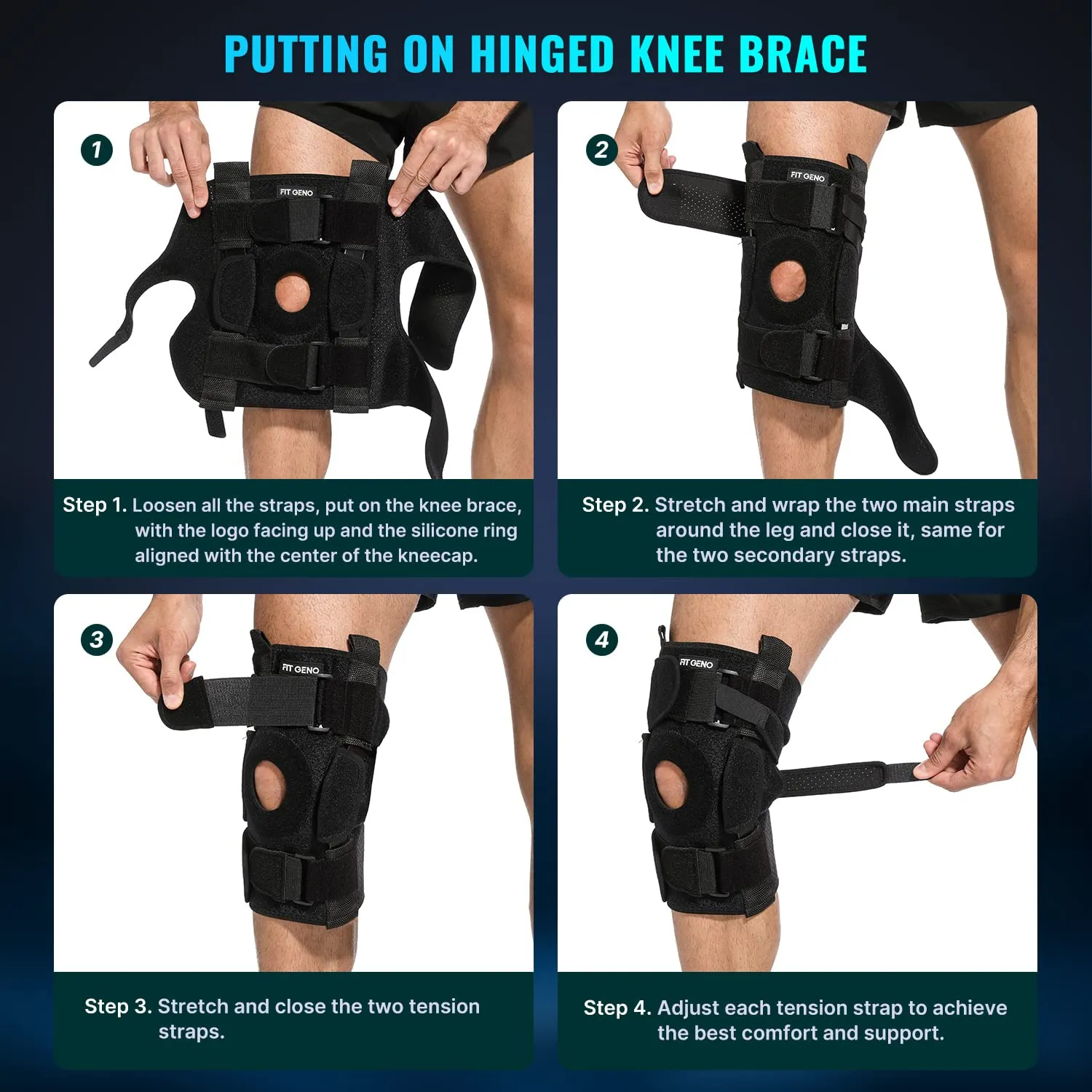 PUTTING ON HINGED KNEE BRACE

1

FIT GENO

Step 1. Loosen all the straps, put on the knee brace, with the logo facing up and the silicone ring aligned with the center of the kneecap.

2

FIT GENO

Step 2. Stretch and wrap the two main straps around the leg and close it, same for the two secondary straps.

3

FIT GENO

Step 3. Stretch and close the two tension straps.

4

FIT GENO

Step 4. Adjust each tension strap to achieve the best comfort and support.