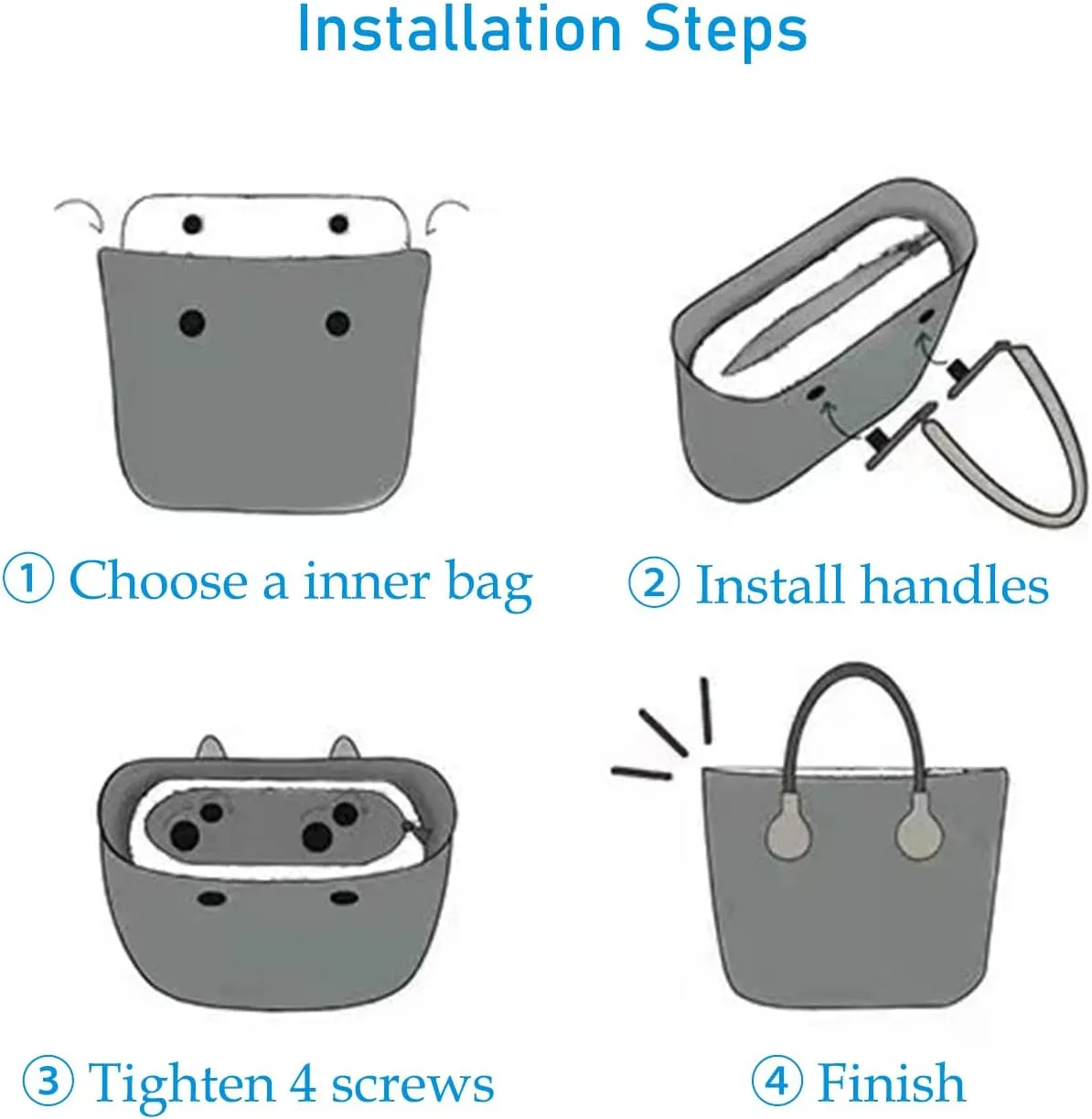 Installation Steps

① Choose a inner bag

② Install handles

③ Tighten 4 screws

④ Finish