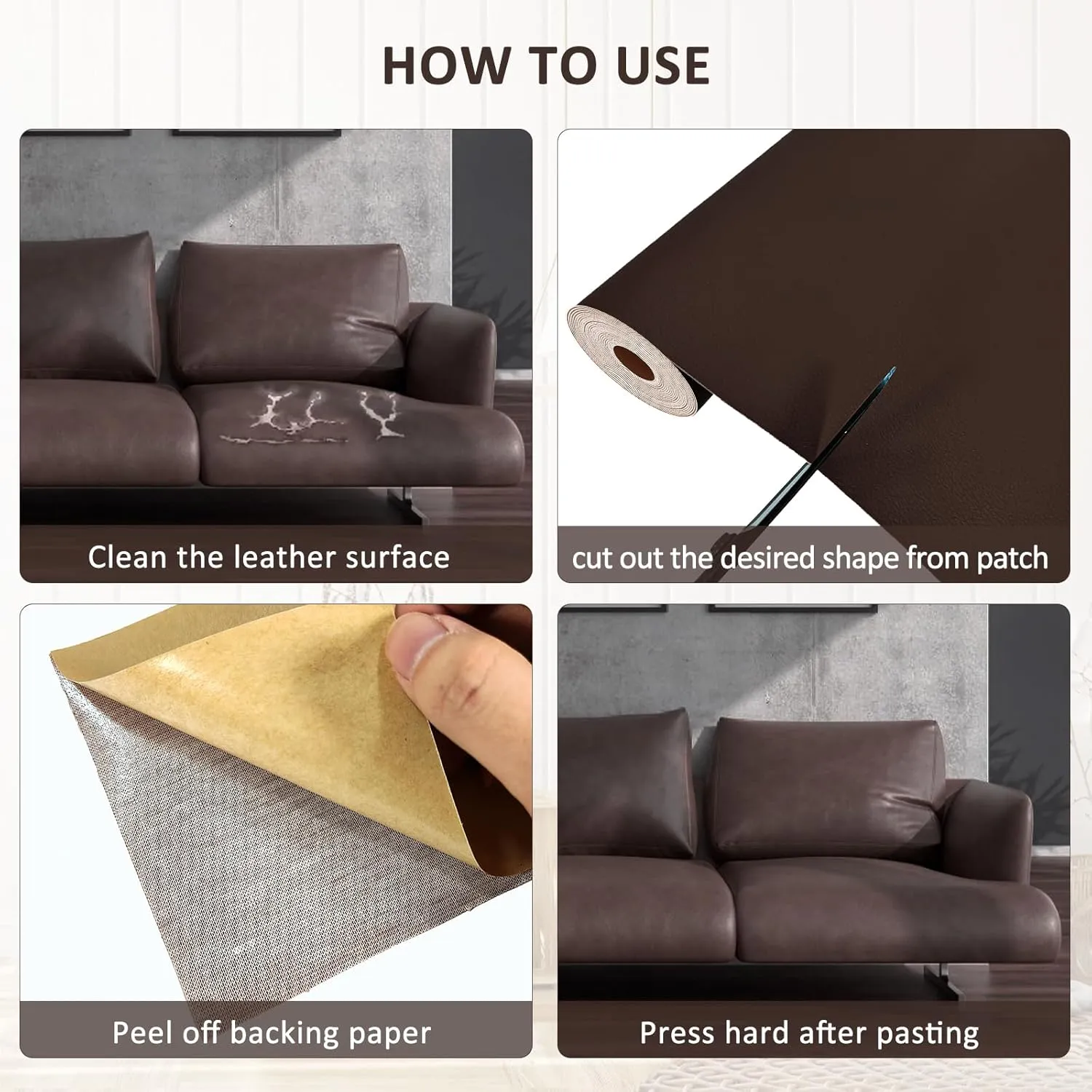 HOW TO USE

Clean the leather surface

cut out the desired shape from patch

Peel off backing paper

Press hard after pasting