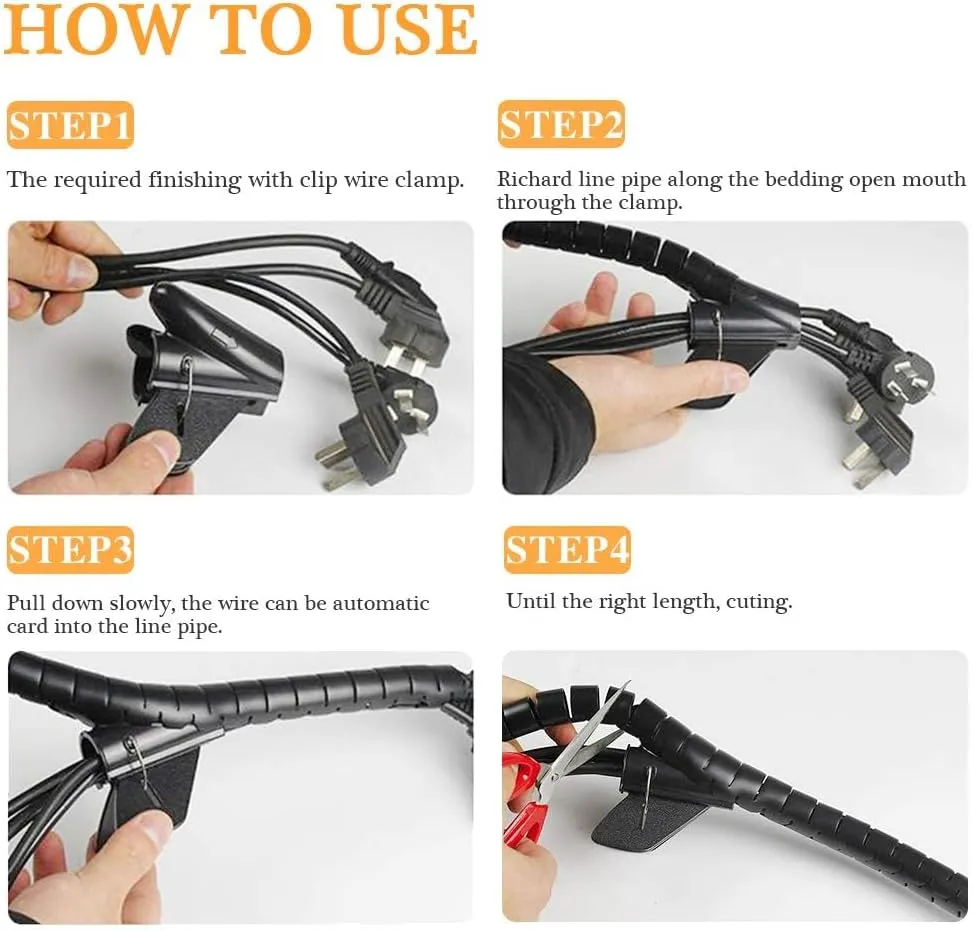 HOW TO USE

STEP1

The required finishing with clip wire clamp.

STEP2

Richard line pipe along the bedding open mouth through the clamp.

STEP3

Pull down slowly, the wire can be automatic card into the line pipe.

STEP4

Until the right length, cuting.